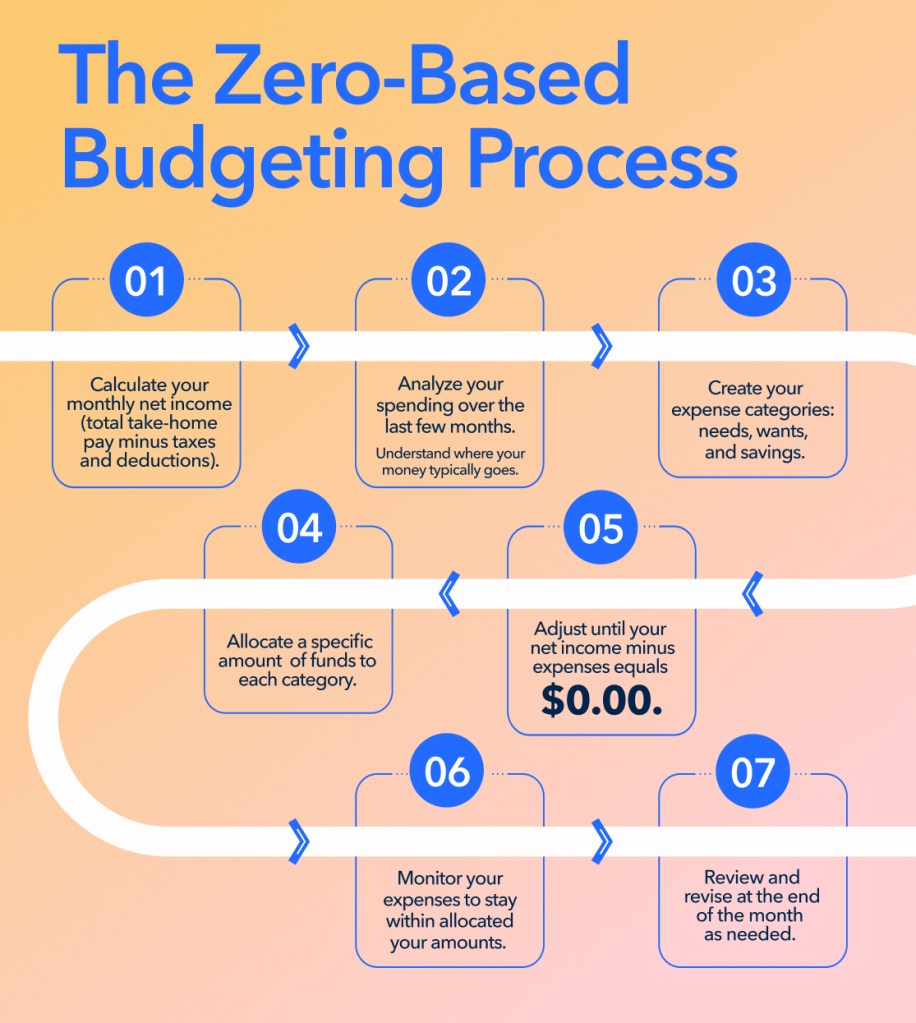 The Zero-Based Budgeting Process

01

Calculate your monthly net income (total take-home pay minus taxes and deductions).

02

Analyze your spending over the last few months.

Understand where your money typically goes.

03

Create your expense categories: needs, wants, and savings.

04

Allocate a specific amount of funds to each category.

05

Adjust until your net income minus expenses equals

$0.00.

06

Monitor your expenses to stay within allocated your amounts.

07

Review and revise at the end of the month as needed.