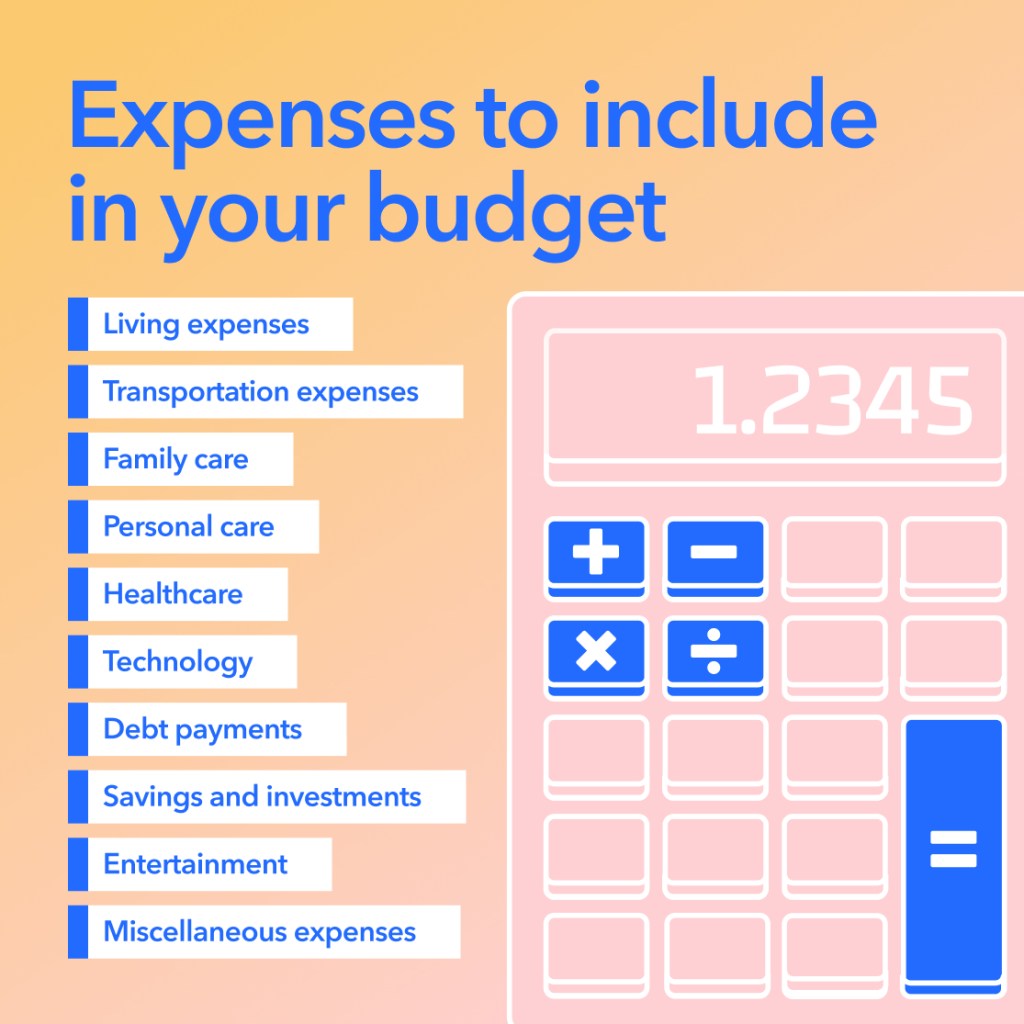 Expenses to include in your budget

Living expenses

Transportation expenses

Family care

Personal care

Healthcare

Technology

Debt payments

Savings and investments

Entertainment

Miscellaneous expenses

1.2345

+ − × ÷ =